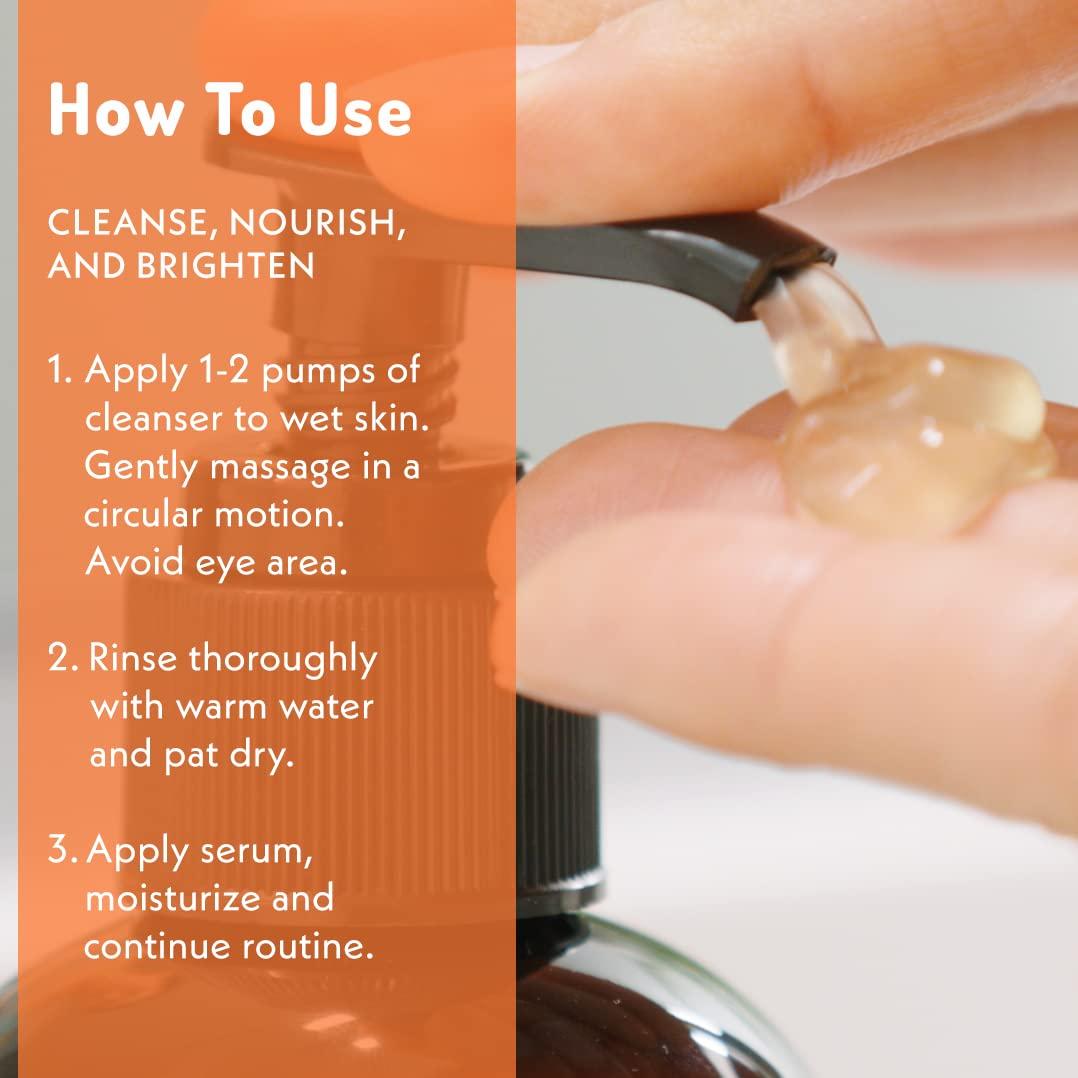 How To Use

CLEANSE, NOURISH, AND BRIGHTEN

1. Apply 1-2 pumps of cleanser to wet skin. Gently massage in a circular motion. Avoid eye area.

2. Rinse thoroughly with warm water and pat dry.

3. Apply serum, moisturize and continue routine.