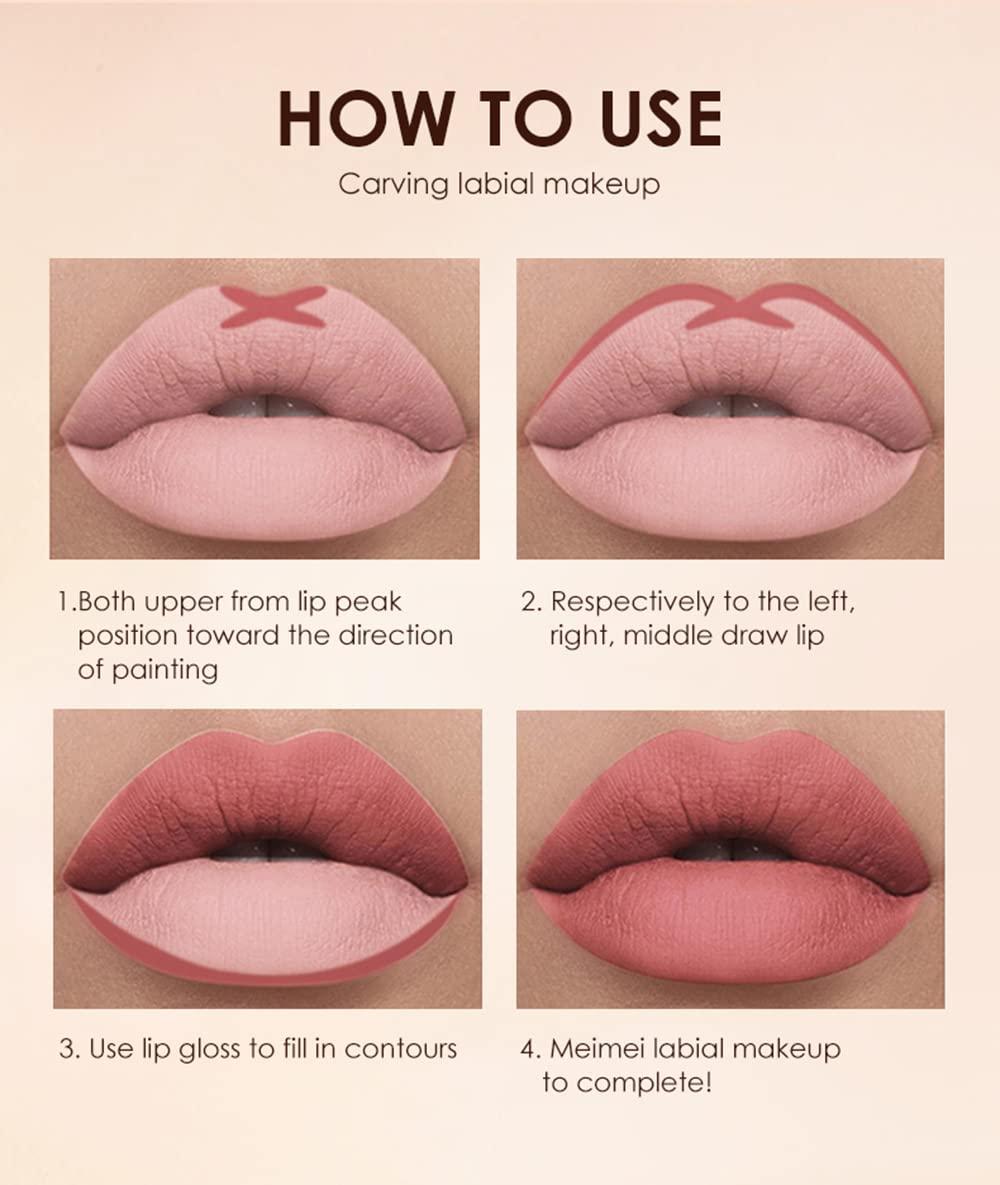 HOW TO USE

Carving labial makeup

1.Both upper from lip peak position toward the direction of painting

2. Respectively to the left, right, middle draw lip

3. Use lip gloss to fill in contours

4. Meimei labial makeup to complete!