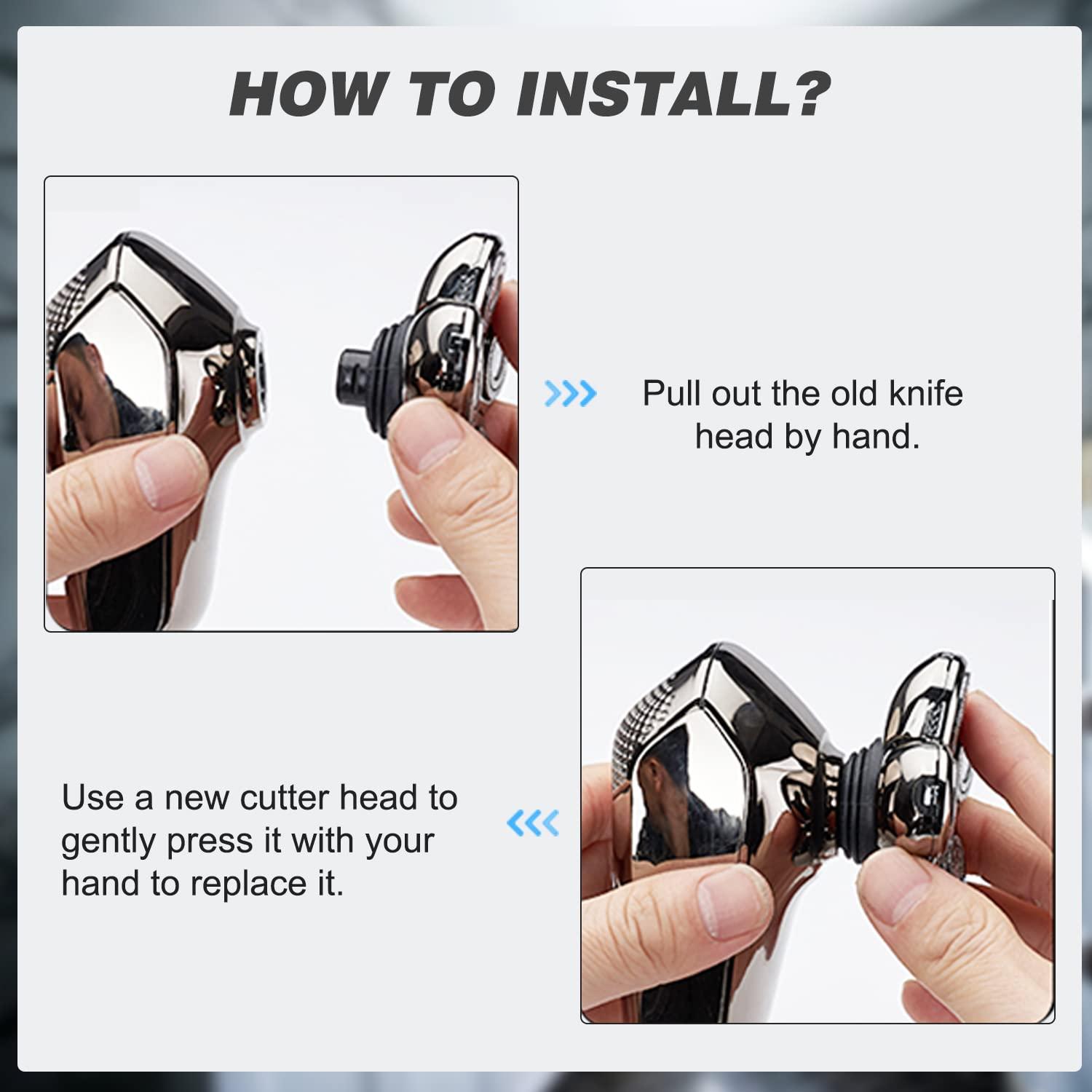 HOW TO INSTALL?

Pull out the old knife head by hand.

Use a new cutter head to gently press it with your hand to replace it.