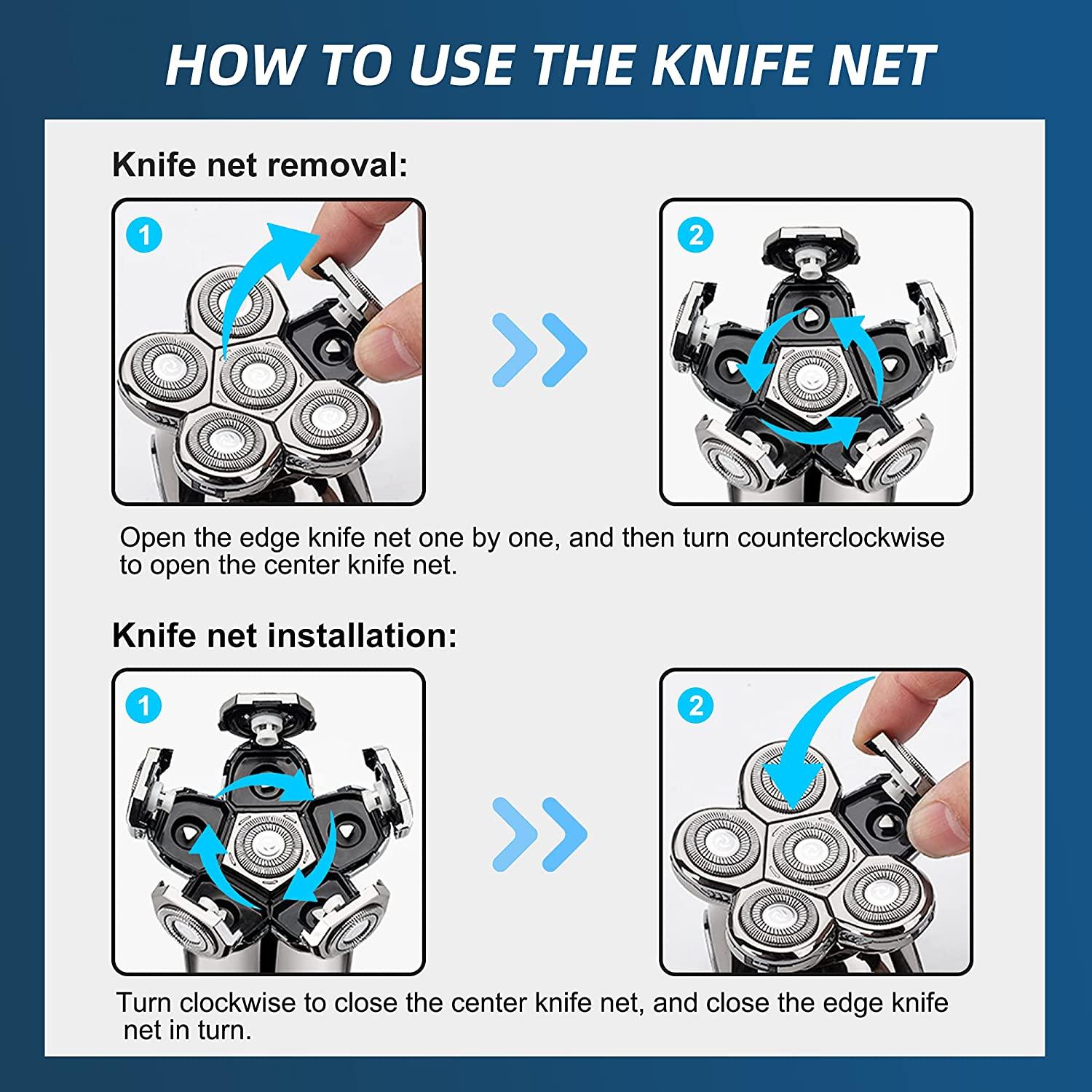 HOW TO USE THE KNIFE NET

Knife net removal:

1

2

Open the edge knife net one by one, and then turn counterclockwise to open the center knife net.

Knife net installation:

1

2

Turn clockwise to close the center knife net, and close the edge knife net in turn.