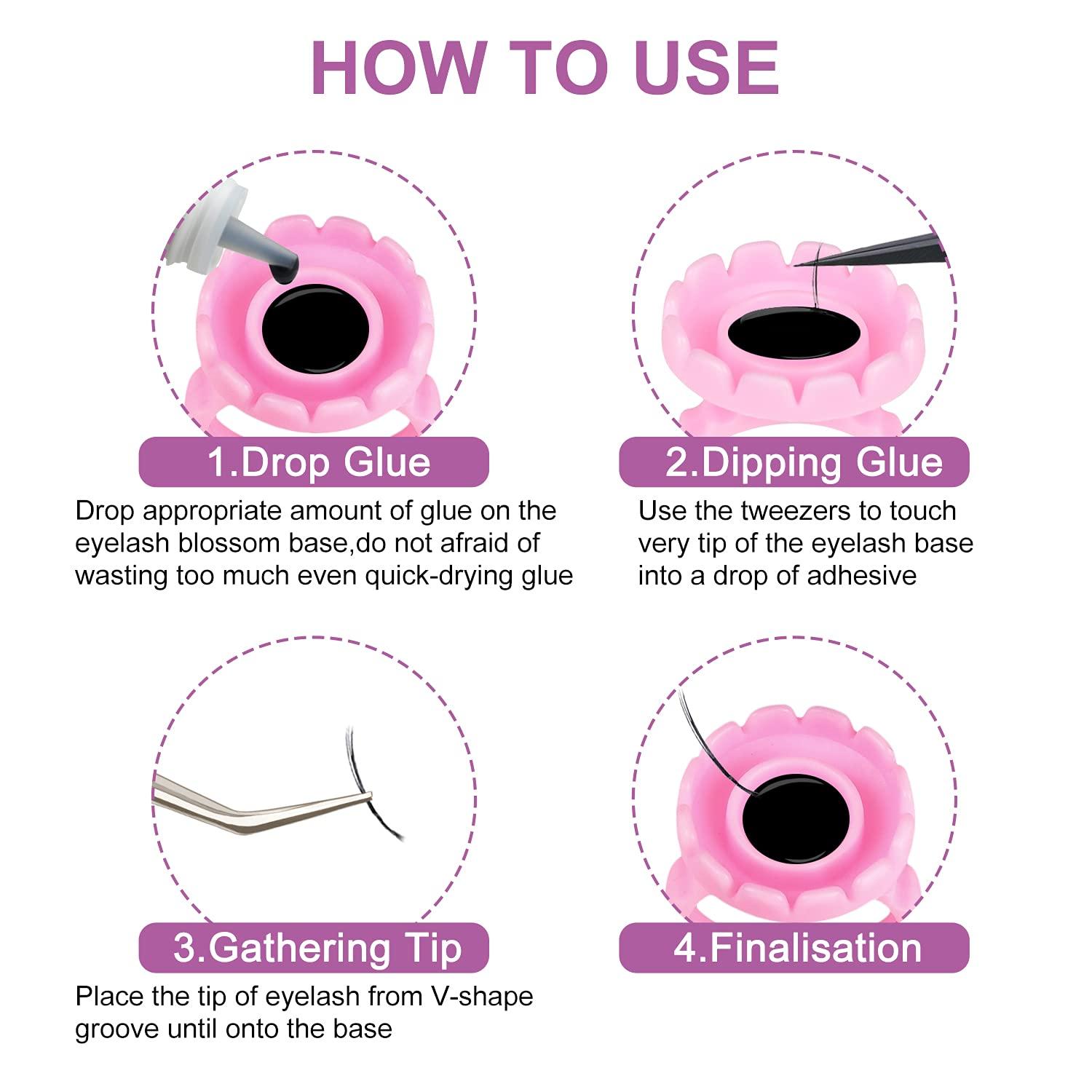 HOW TO USE

1.Drop Glue

Drop appropriate amount of glue on the eyelash blossom base,do not afraid of wasting too much even quick-drying glue

2.Dipping Glue

Use the tweezers to touch very tip of the eyelash base into a drop of adhesive

3.Gathering Tip

Place the tip of eyelash from V-shape groove until onto the base

4.Finalisation