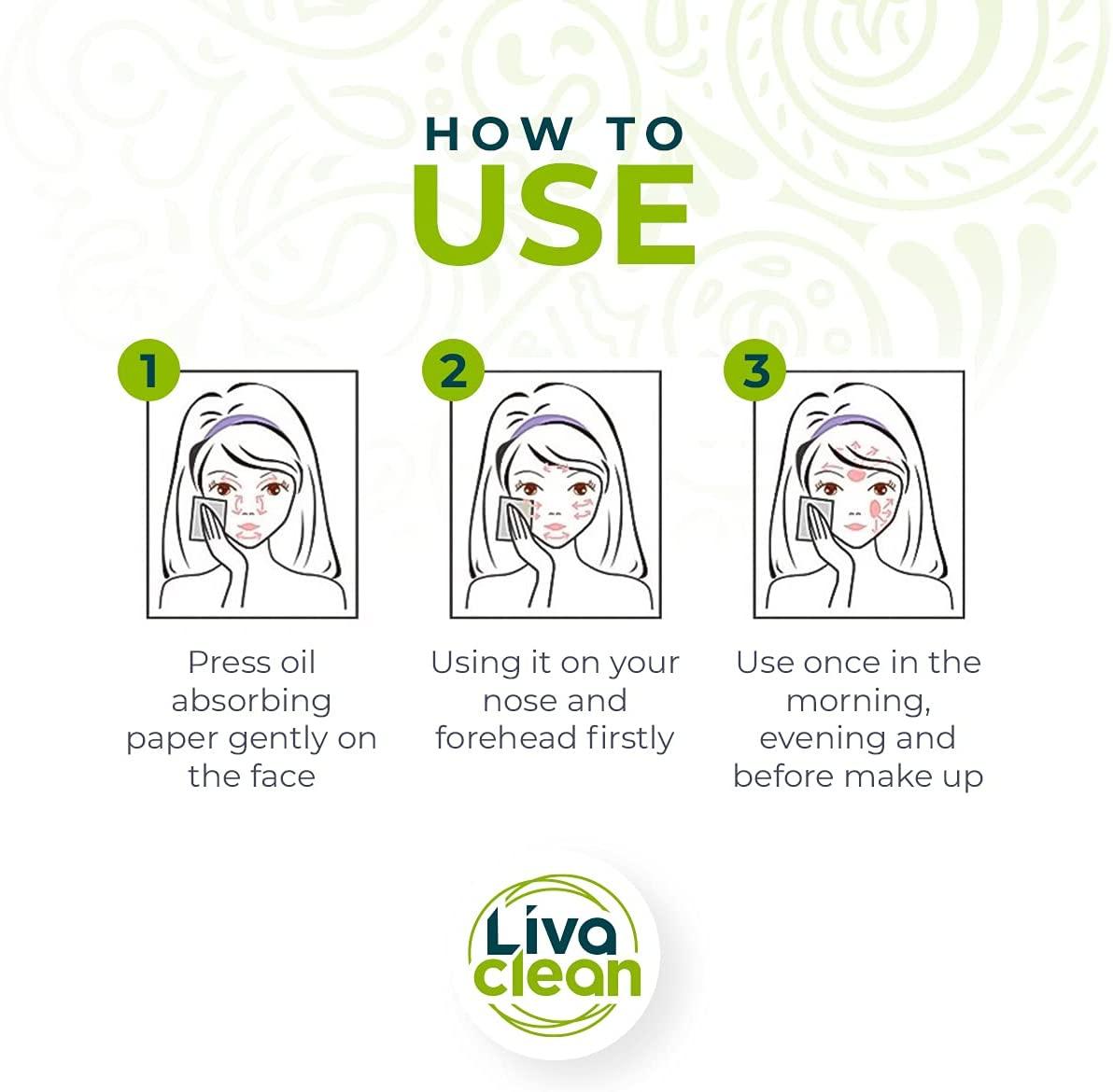 HOW TO
USE

1

Press oil absorbing paper gently on the face

2

Using it on your nose and forehead firstly

3

Use once in the morning, evening and before make up

Liva
clean