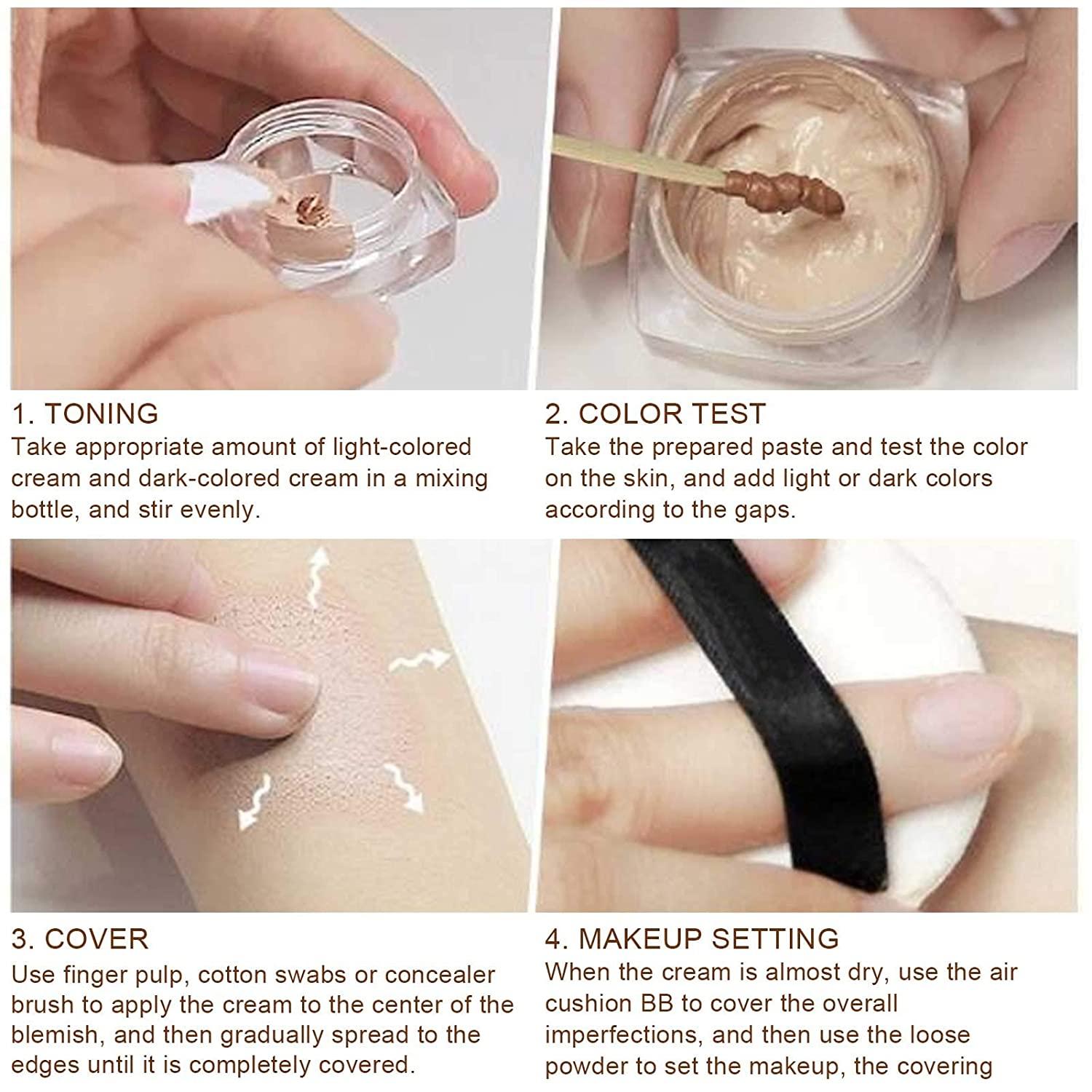 1. TONING
Take appropriate amount of light-colored cream and dark-colored cream in a mixing bottle, and stir evenly.

2. COLOR TEST
Take the prepared paste and test the color on the skin, and add light or dark colors according to the gaps.

3. COVER
Use finger pulp, cotton swabs or concealer brush to apply the cream to the center of the blemish, and then gradually spread to the edges until it is completely covered.

4. MAKEUP SETTING
When the cream is almost dry, use the air cushion BB to cover the overall imperfections, and then use the loose powder to set the makeup, the covering