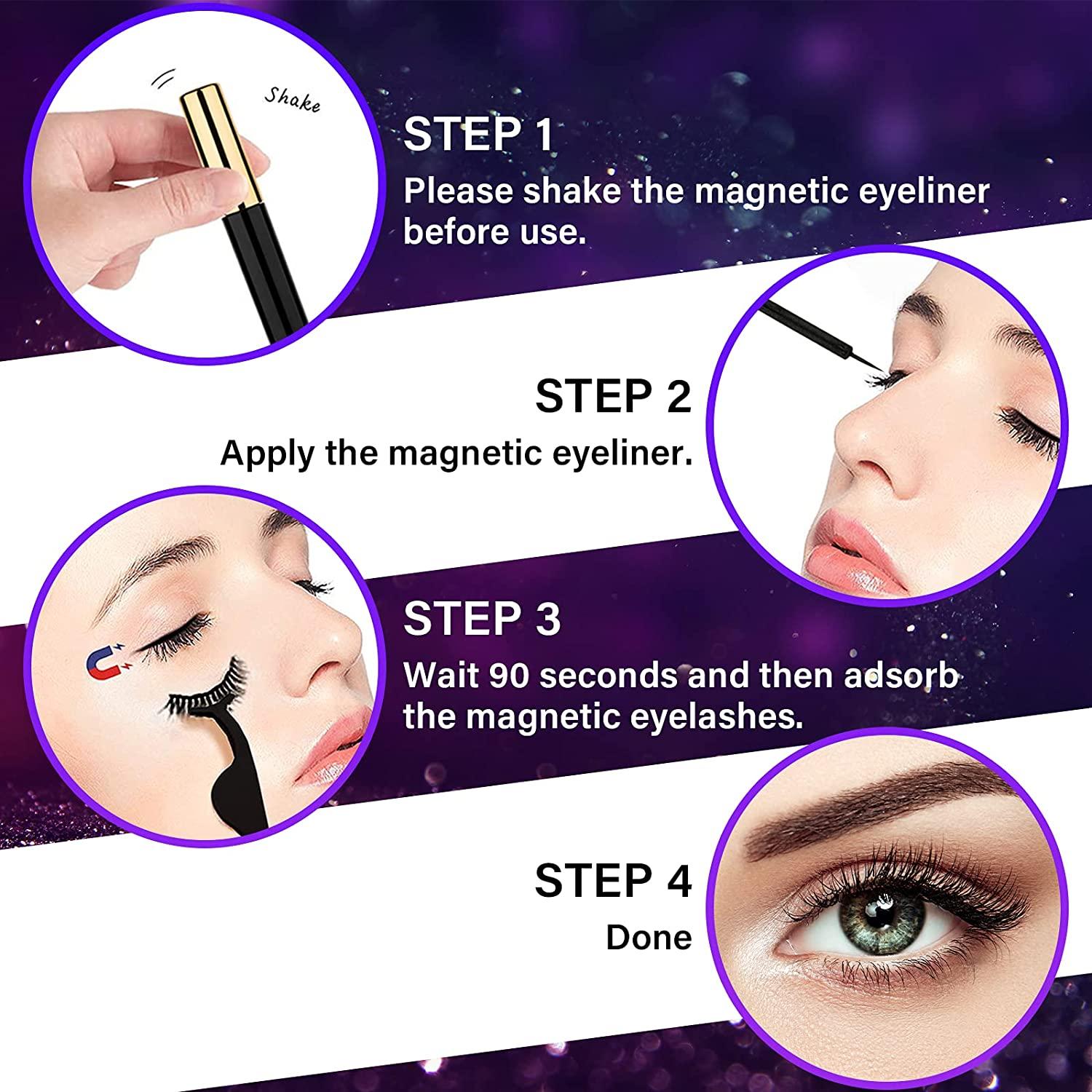 Shake

STEP 1
Please shake the magnetic eyeliner before use.

STEP 2
Apply the magnetic eyeliner.

STEP 3
Wait 90 seconds and then adsorb the magnetic eyelashes.

STEP 4
Done