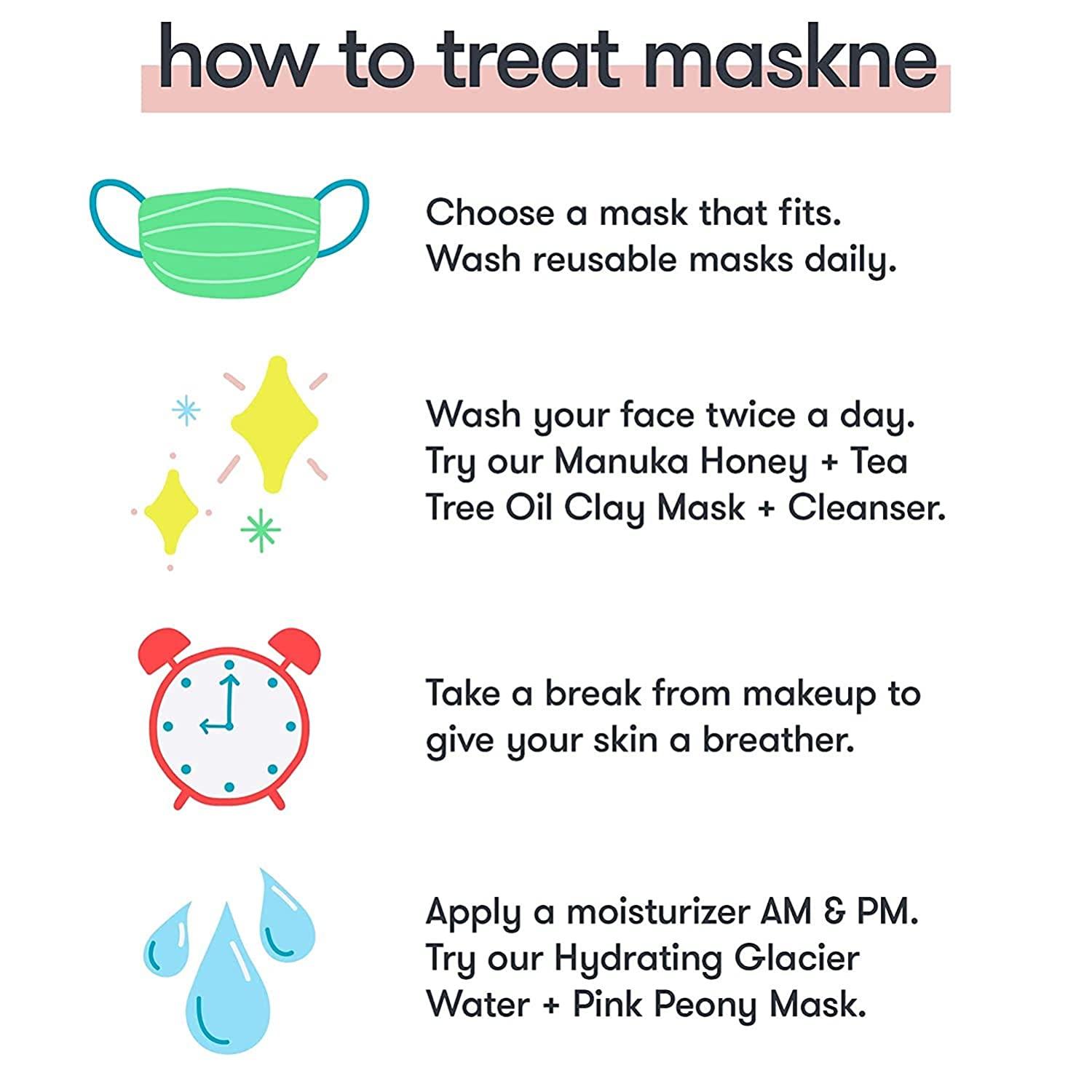 how to treat maskne

Choose a mask that fits. Wash reusable masks daily.

Wash your face twice a day. Try our Manuka Honey + Tea Tree Oil Clay Mask + Cleanser.

Take a break from makeup to give your skin a breather.

Apply a moisturizer AM & PM. Try our Hydrating Glacier Water + Pink Peony Mask.