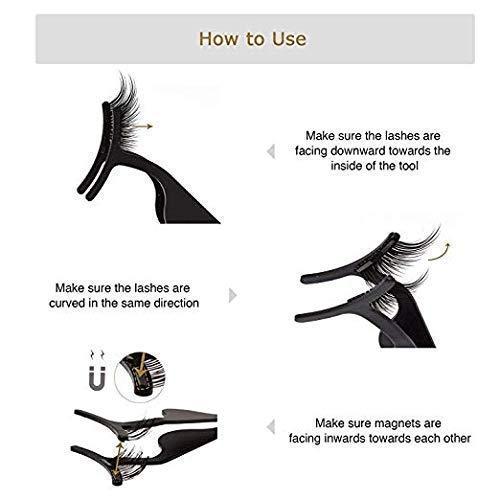 How to Use

Make sure the lashes are facing downward towards the inside of the tool

Make sure the lashes are curved in the same direction

Make sure magnets are facing inwards towards each other