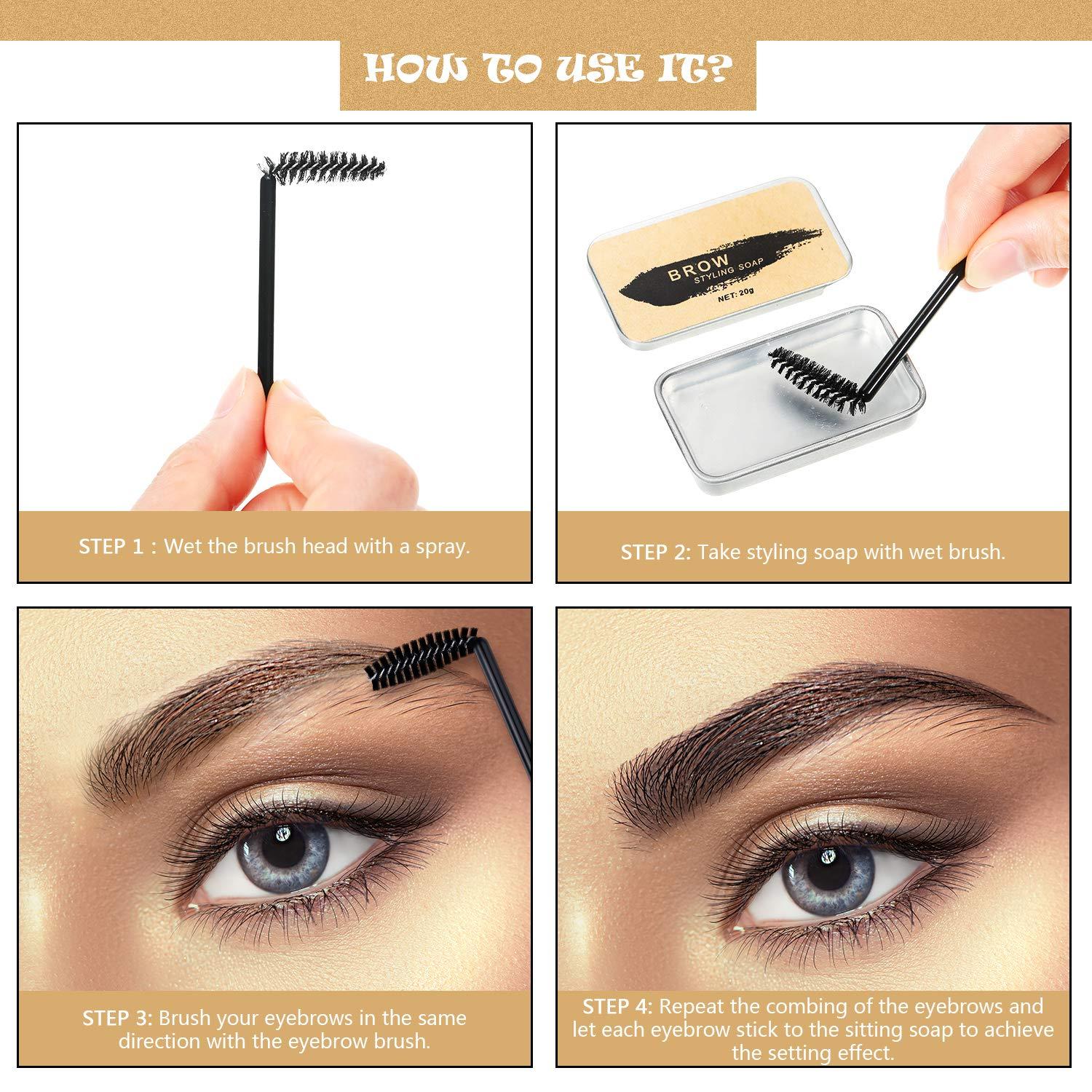 HOW TO USE IT?

STEP 1 : Wet the brush head with a spray.

BROW
STYLING SOAP
NET: 20g

STEP 2: Take styling soap with wet brush.

STEP 3: Brush your eyebrows in the same direction with the eyebrow brush.

STEP 4: Repeat the combing of the eyebrows and let each eyebrow stick to the sitting soap to achieve the setting effect.