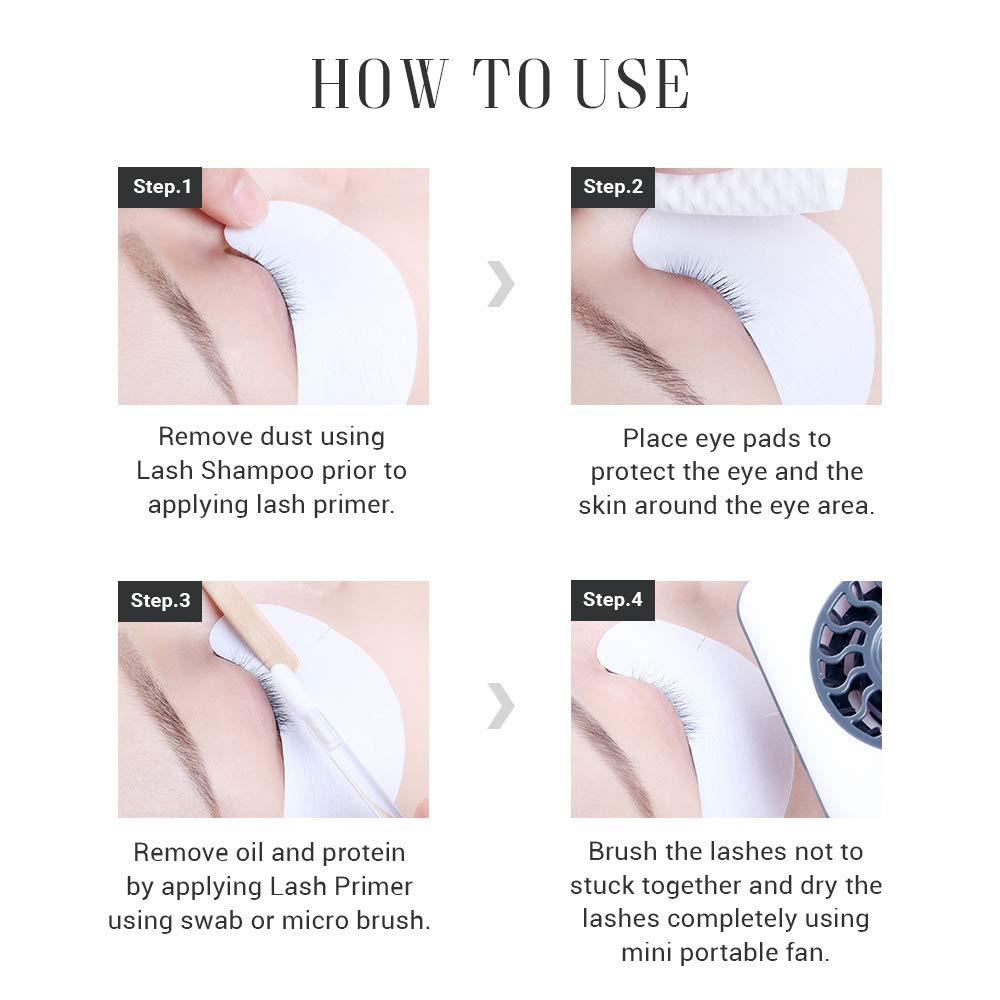 HOW TO USE

Step.1

Remove dust using Lash Shampoo prior to applying lash primer.

Step.2

Place eye pads to protect the eye and the skin around the eye area.

Step.3

Remove oil and protein by applying Lash Primer using swab or micro brush.

Step.4

Brush the lashes not to stuck together and dry the lashes completely using mini portable fan.