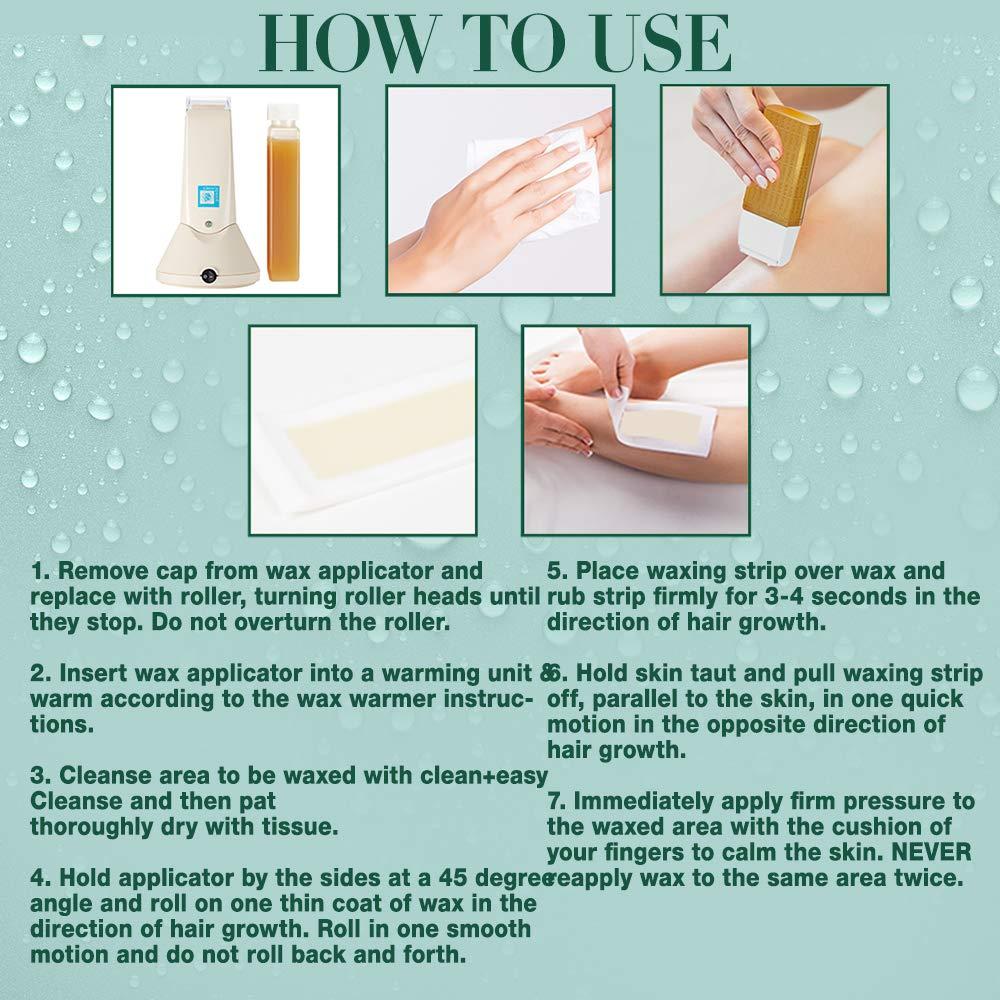 HOW TO USE

1. Remove cap from wax applicator and replace with roller, turning roller heads until they stop. Do not overturn the roller.

2. Insert wax applicator into a warming unit & warm according to the wax warmer instructions.

3. Cleanse area to be waxed with clean+easy Cleanse and then pat thoroughly dry with tissue.

4. Hold applicator by the sides at a 45 degree angle and roll on one thin coat of wax in the direction of hair growth. Roll in one smooth motion and do not roll back and forth.

5. Place waxing strip over wax and rub strip firmly for 3-4 seconds in the direction of hair growth.

6. Hold skin taut and pull waxing strip off, parallel to the skin, in one quick motion in the opposite direction of hair growth.

7. Immediately apply firm pressure to the waxed area with the cushion of your fingers to calm the skin. NEVER reapply wax to the same area twice.